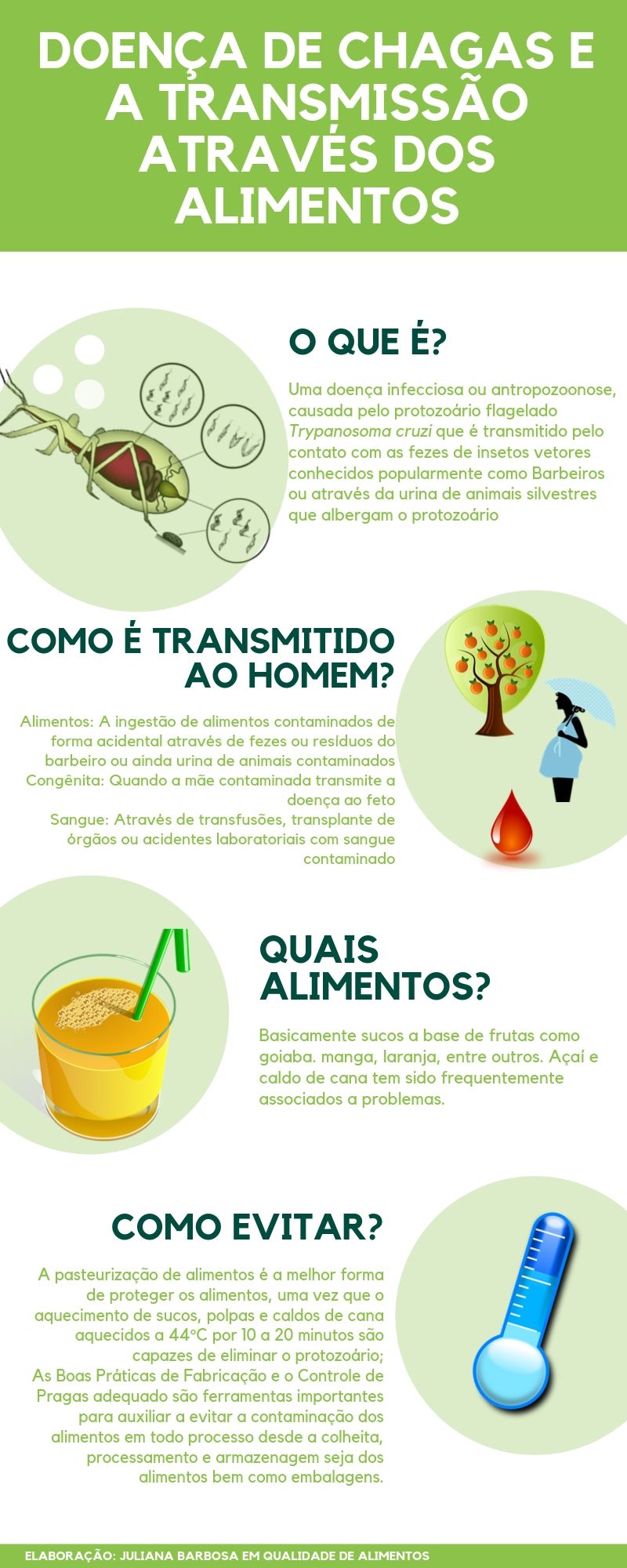 DOENÇA DE CHAGAS E A TRANSMISSÃO ATRAVÉS DOS ALIMENTOS

O QUE É?

Uma doença infecciosa ou antropozoonose, causada pelo protozoário flagelado Trypanosoma cruzi que é transmitido pelo contato com as fezes de insetos vetores conhecidos popularmente como Barbeiros ou através da urina de animais silvestres que albergam o protozoário

COMO É TRANSMITIDO AO HOMEM?

Alimentos: A ingestão de alimentos contaminados de forma acidental através de fezes ou resíduos do barbeiro ou ainda urina de animais contaminados
Congênita: Quando a mãe contaminada transmite a doença ao feto
Sangue: Através de transfusões, transplante de órgãos ou acidentes laboratoriais com sangue contaminado

QUAIS ALIMENTOS?

Basicamente sucos a base de frutas como goiaba. manga, laranja, entre outros. Açaí e caldo de cana tem sido frequentemente associados a problemas.

COMO EVITAR?

A pasteurização de alimentos é a melhor forma de proteger os alimentos, uma vez que o aquecimento de sucos, polpas e caldos de cana aquecidos a 44°C por 10 a 20 minutos são capazes de eliminar o protozoário;
As Boas Práticas de Fabricação e o Controle de Pragas adequado são ferramentas importantes para auxiliar a evitar a contaminação dos alimentos em todo processo desde a colheita, processamento e armazenagem seja dos alimentos bem como embalagens.

ELABORAÇÃO: JULIANA BARBOSA EM QUALIDADE DE ALIMENTOS